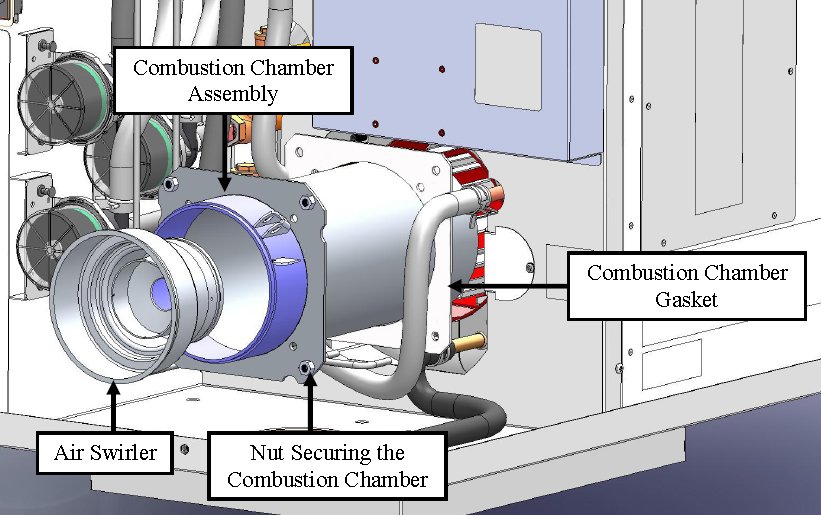 Combustion Chamber Assembly

Combustion Chamber Gasket

Air Swirler

Nut Securing the Combustion Chamber